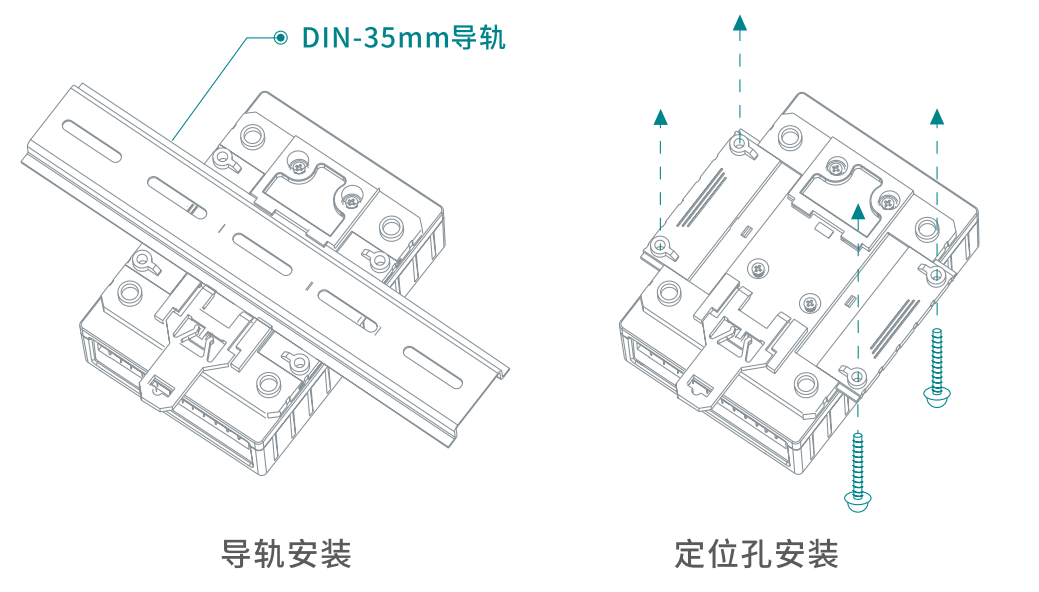 DIN-35mm导轨

导轨安装

定位孔安装