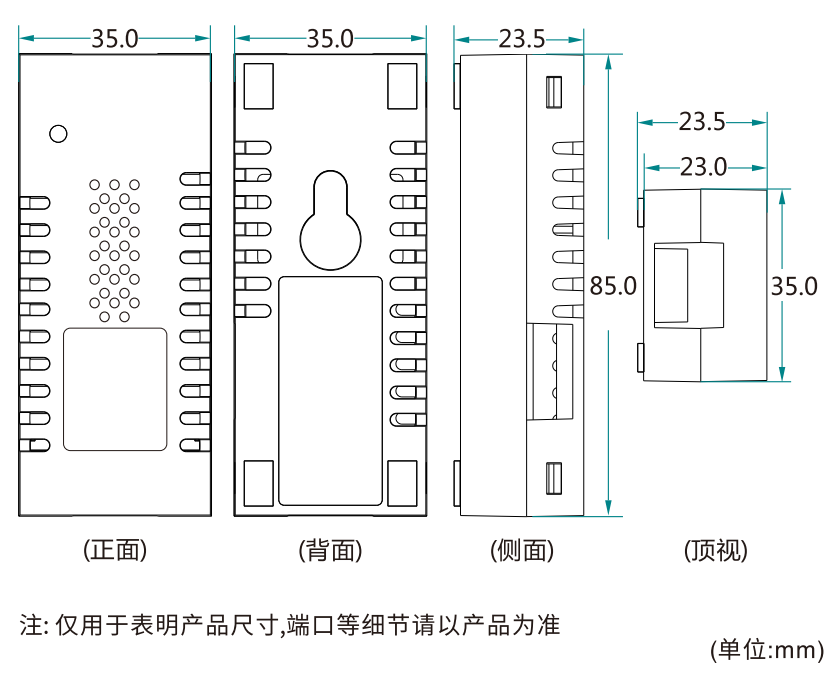 35.0

35.0

23.5

23.5

23.0

85.0

35.0

(正面)

(背面)

(侧面)

(顶视)

注: 仅用于表明产品尺寸,端口等细节请以产品为准

(单位:mm)